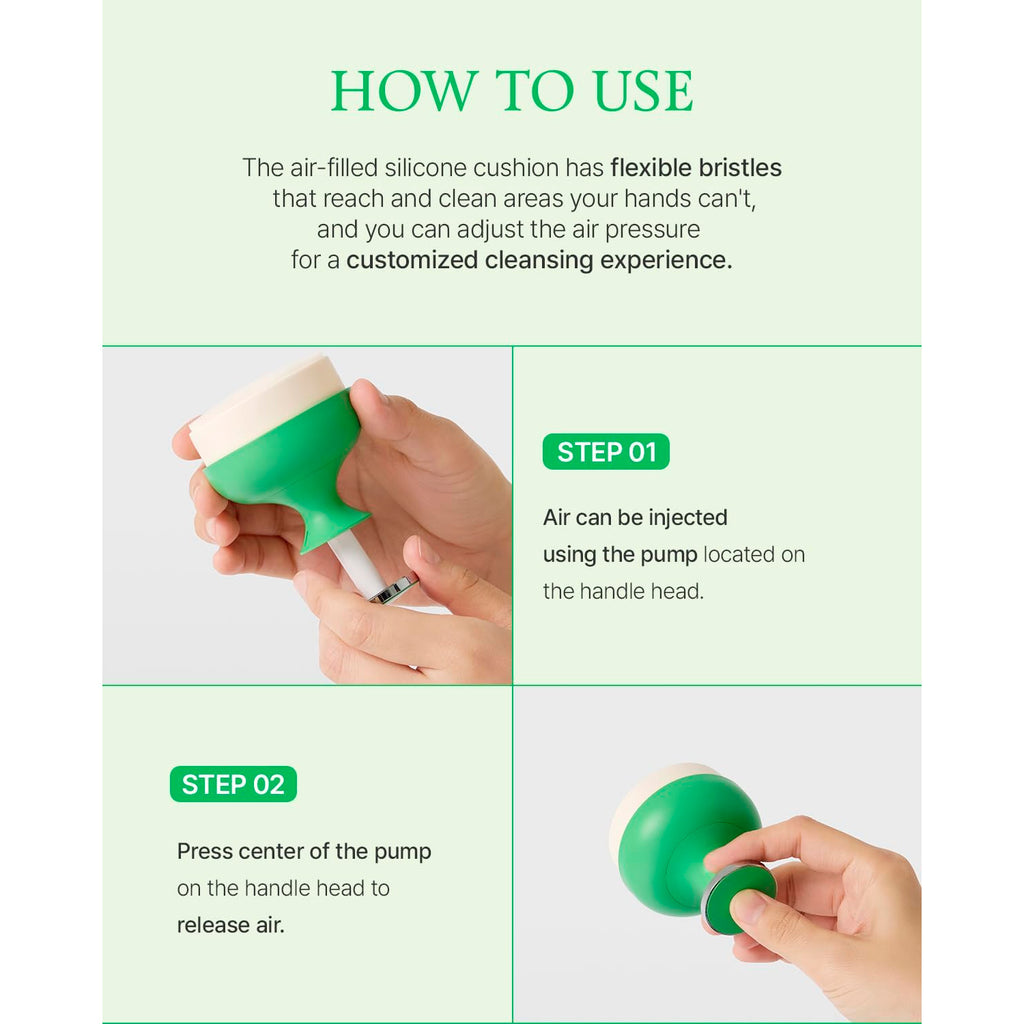 HOW TO USE

The air-filled silicone cushion has flexible bristles that reach and clean areas your hands can't, and you can adjust the air pressure for a customized cleansing experience.

STEP 01

Air can be injected using the pump located on the handle head.

STEP 02

Press center of the pump on the handle head to release air.