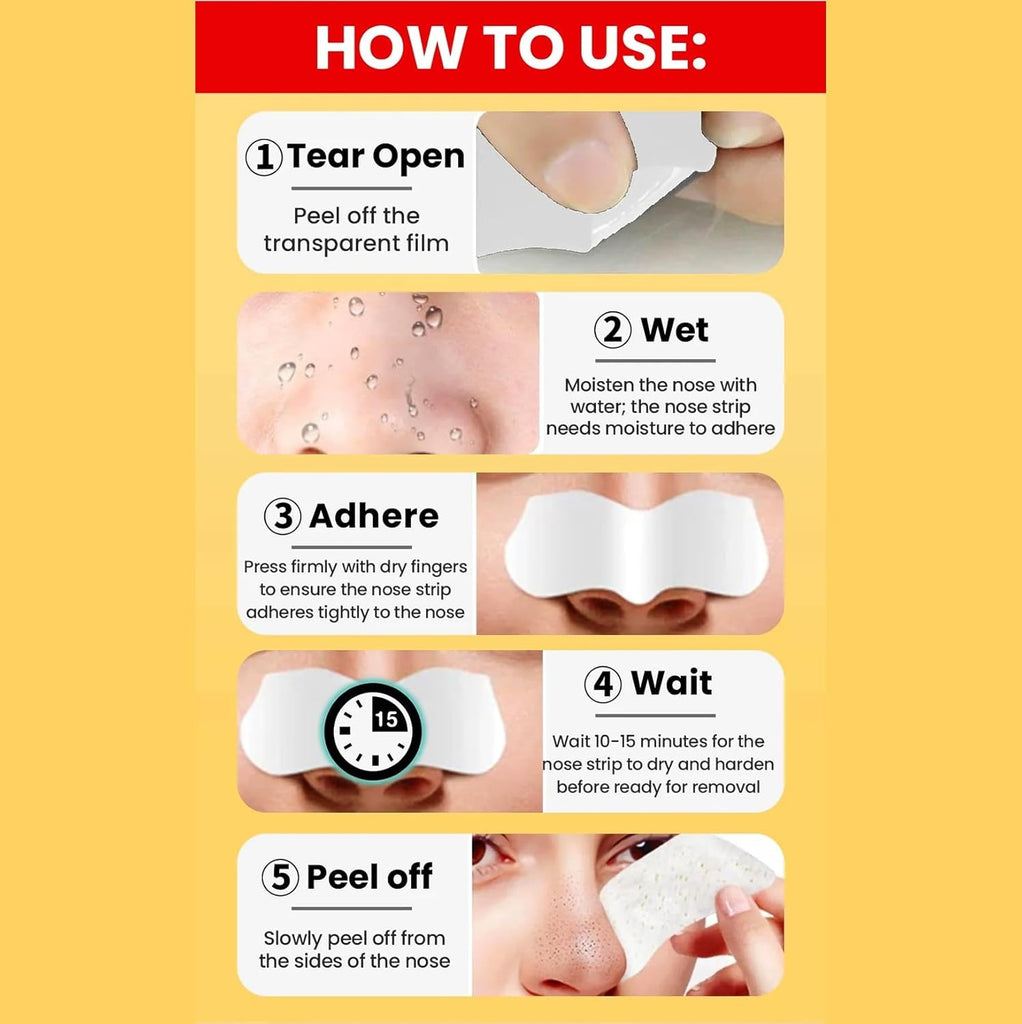 HOW TO USE:

① Tear Open

Peel off the transparent film

② Wet

Moisten the nose with water; the nose strip needs moisture to adhere

③ Adhere

Press firmly with dry fingers to ensure the nose strip adheres tightly to the nose

15

④ Wait

Wait 10-15 minutes for the nose strip to dry and harden before ready for removal

⑤ Peel off

Slowly peel off from the sides of the nose