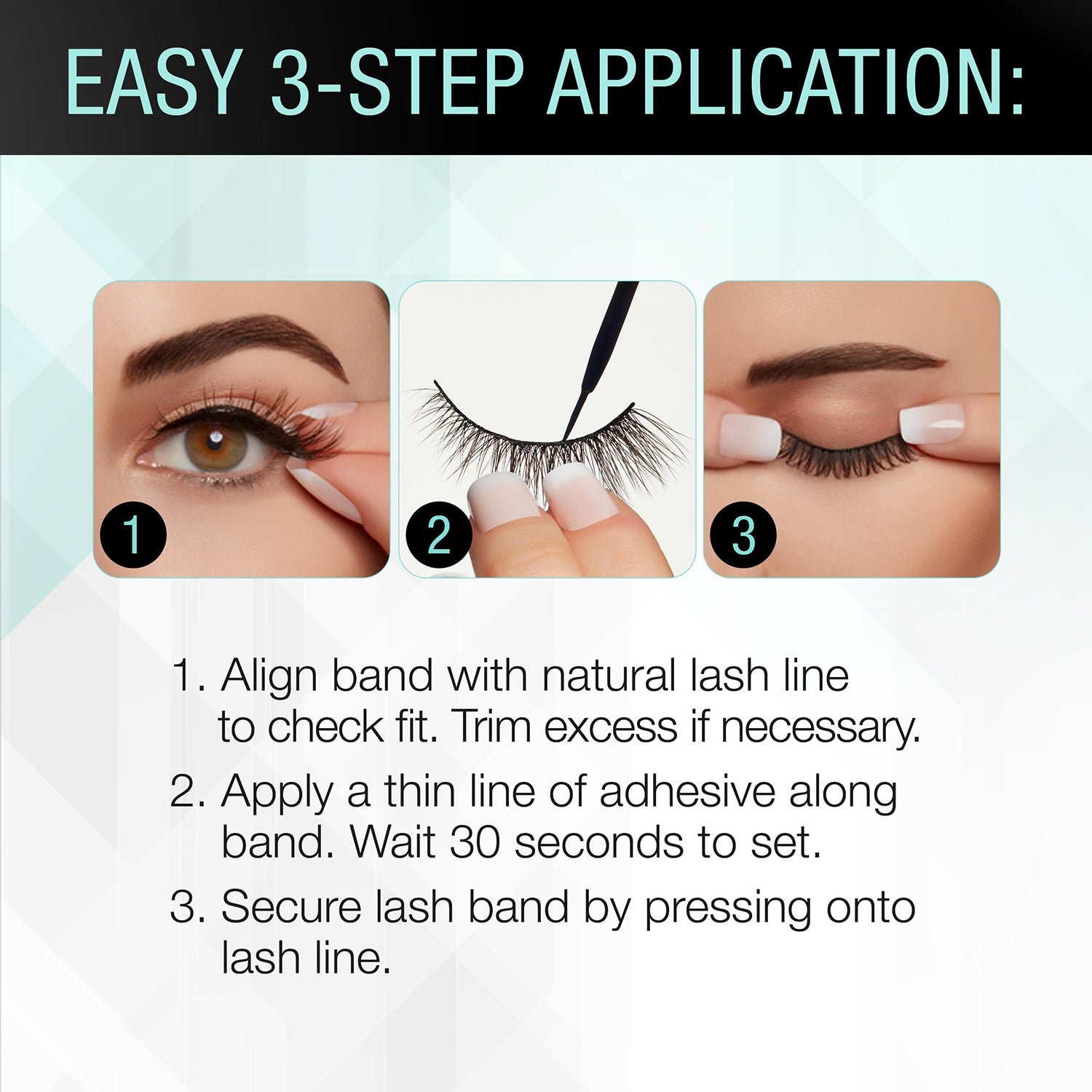 EASY 3-STEP APPLICATION:

1

2

3

1. Align band with natural lash line to check fit. Trim excess if necessary.

2. Apply a thin line of adhesive along band. Wait 30 seconds to set.

3. Secure lash band by pressing onto lash line.