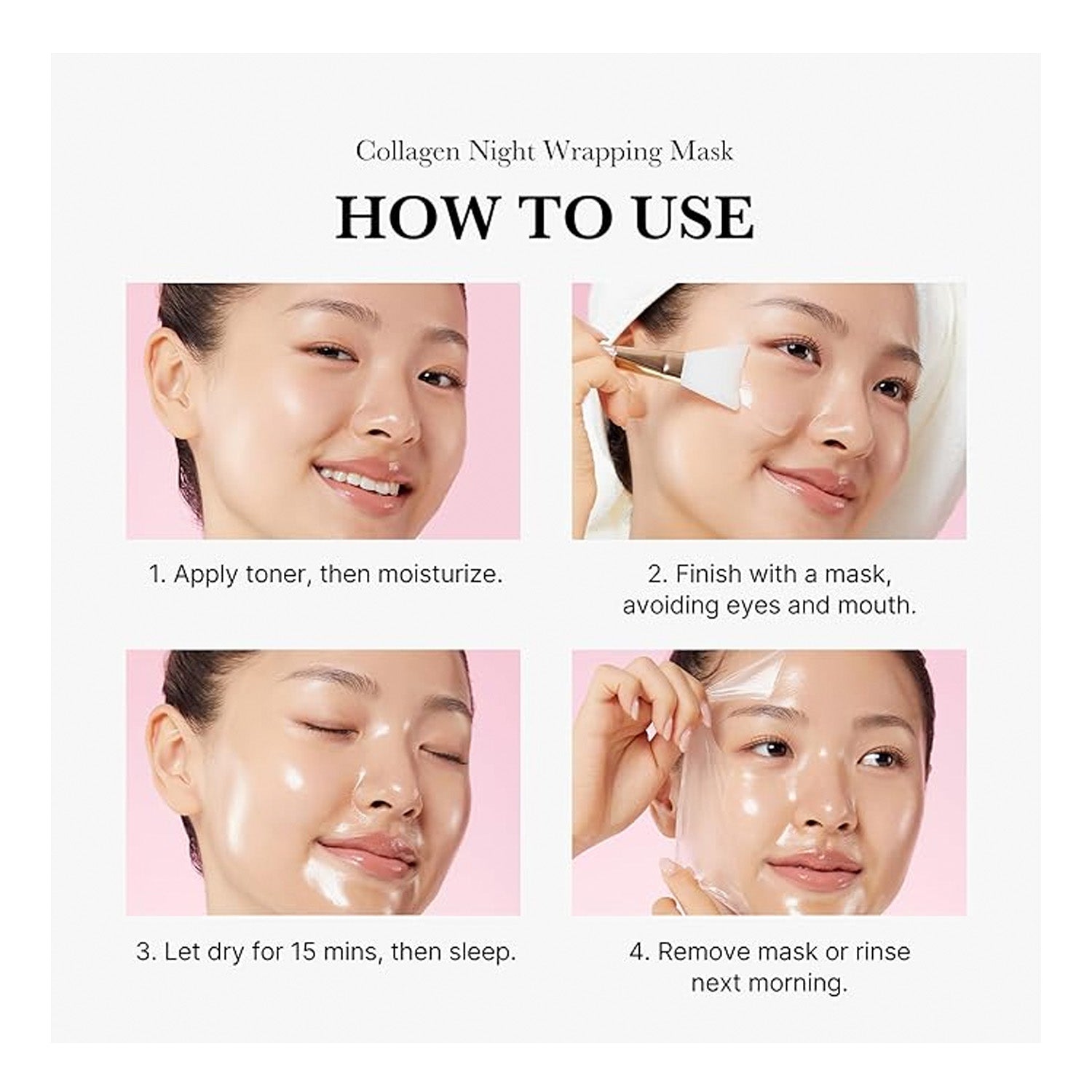 Collagen Night Wrapping Mask

HOW TO USE

1. Apply toner, then moisturize.

2. Finish with a mask, avoiding eyes and mouth.

3. Let dry for 15 mins, then sleep.

4. Remove mask or rinse next morning.