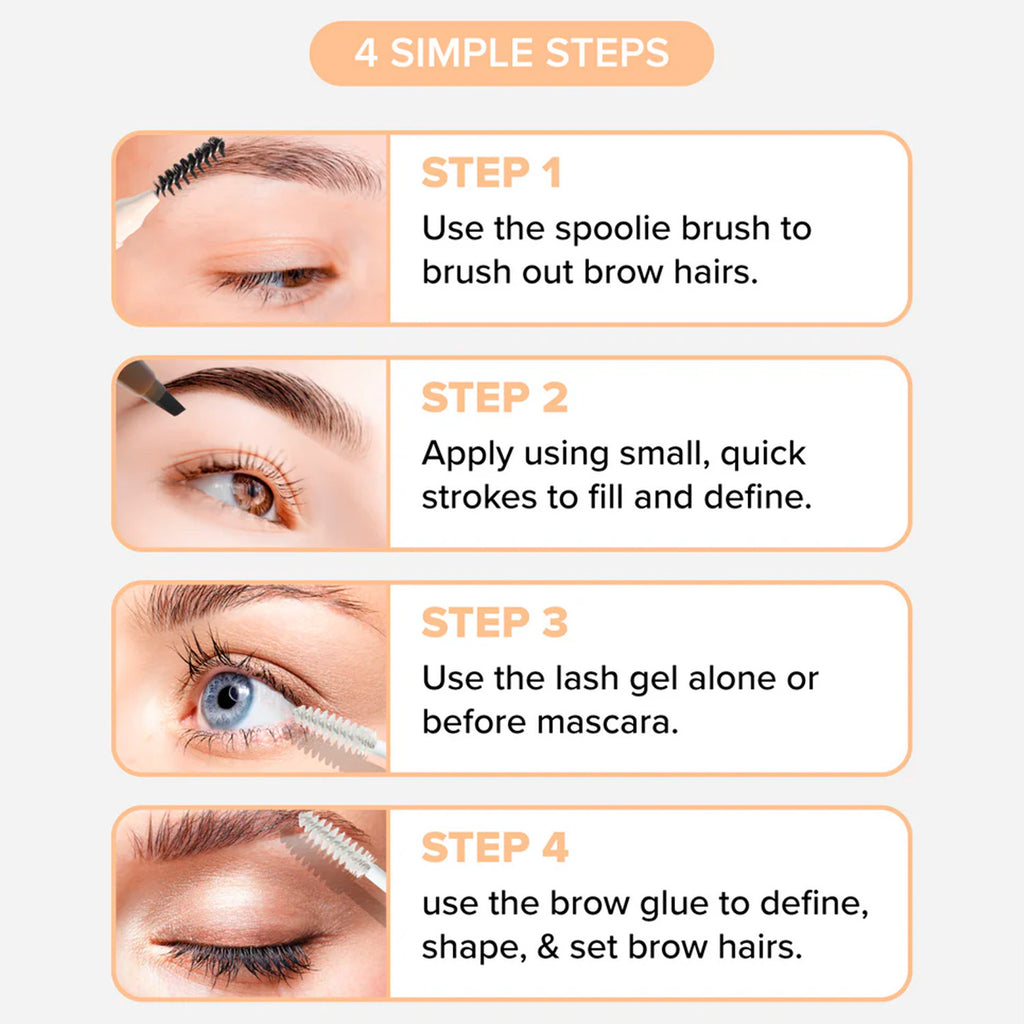 4 SIMPLE STEPS

STEP 1
Use the spoolie brush to brush out brow hairs.

STEP 2
Apply using small, quick strokes to fill and define.

STEP 3
Use the lash gel alone or before mascara.

STEP 4
use the brow glue to define, shape, & set brow hairs.